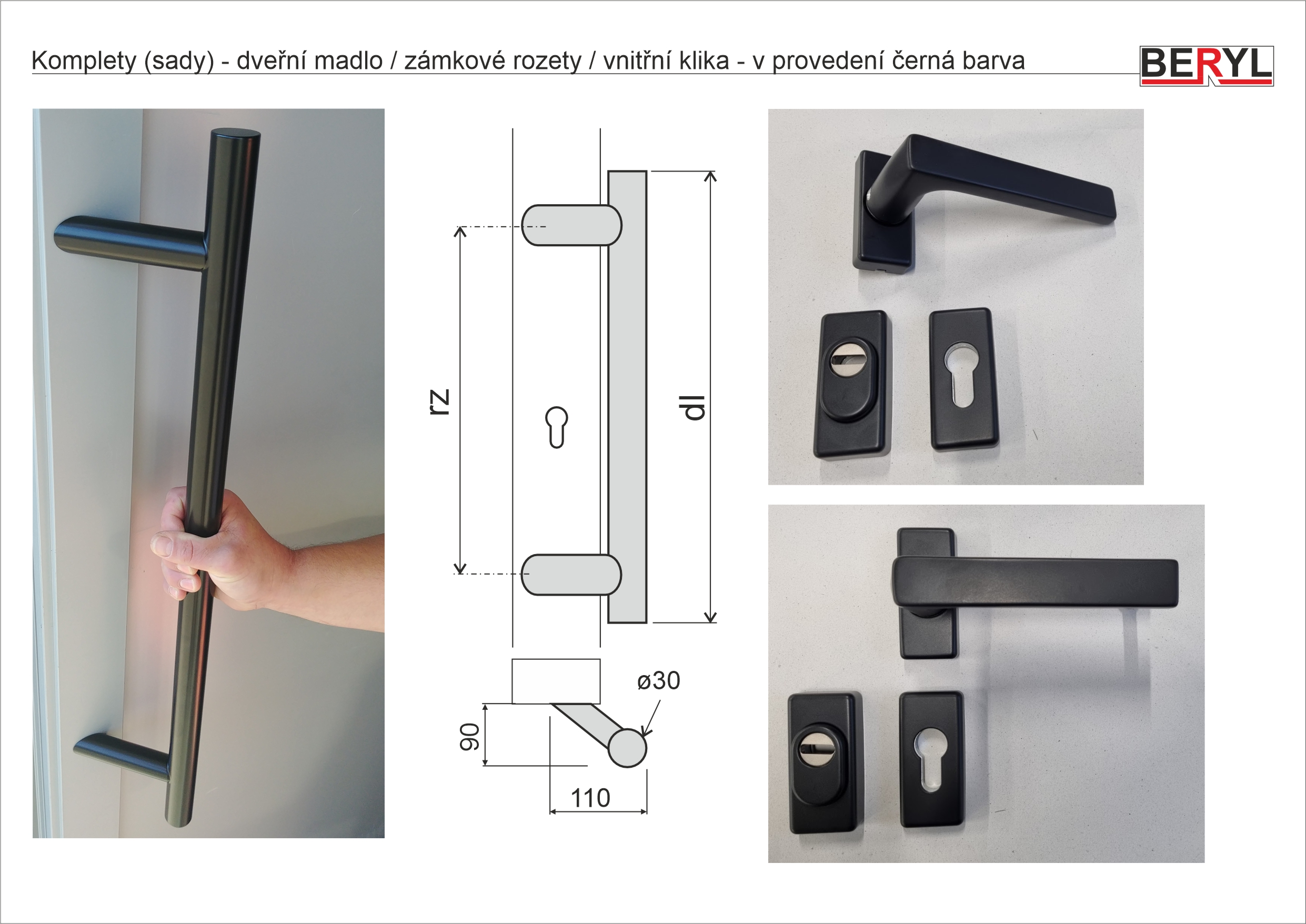 Komplety (sady) - dveřní madlo / zámkové rozety / vnitřní klika - v provedení černá barva

BERYL

rz

dl

ø30

90

110